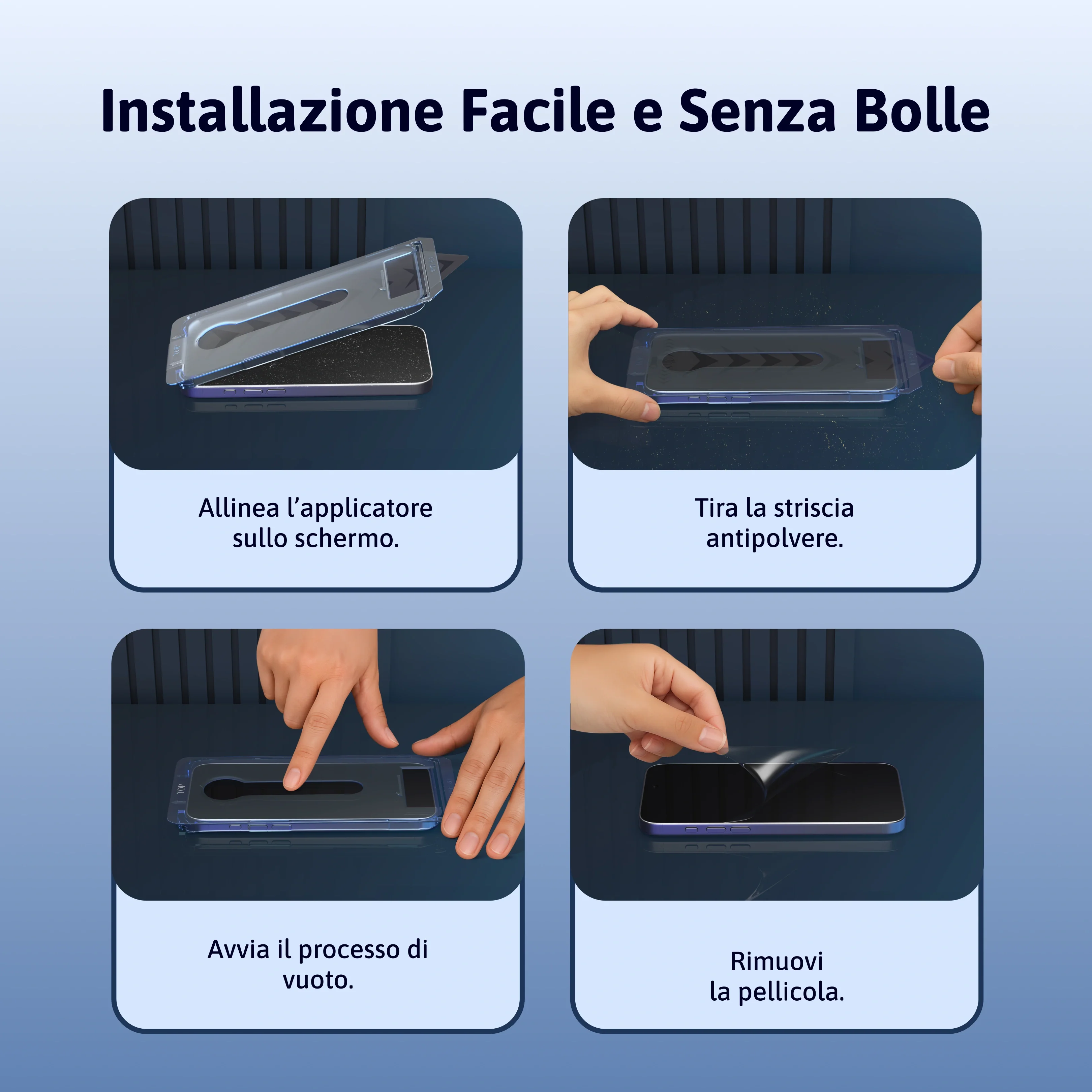 Installazione Facile e Senza Bolle

Allinea l’applicatore sullo schermo.

Tira la striscia antipolvere.

TOP

Avvia il processo di vuoto.

Rimuovi la pellicola.